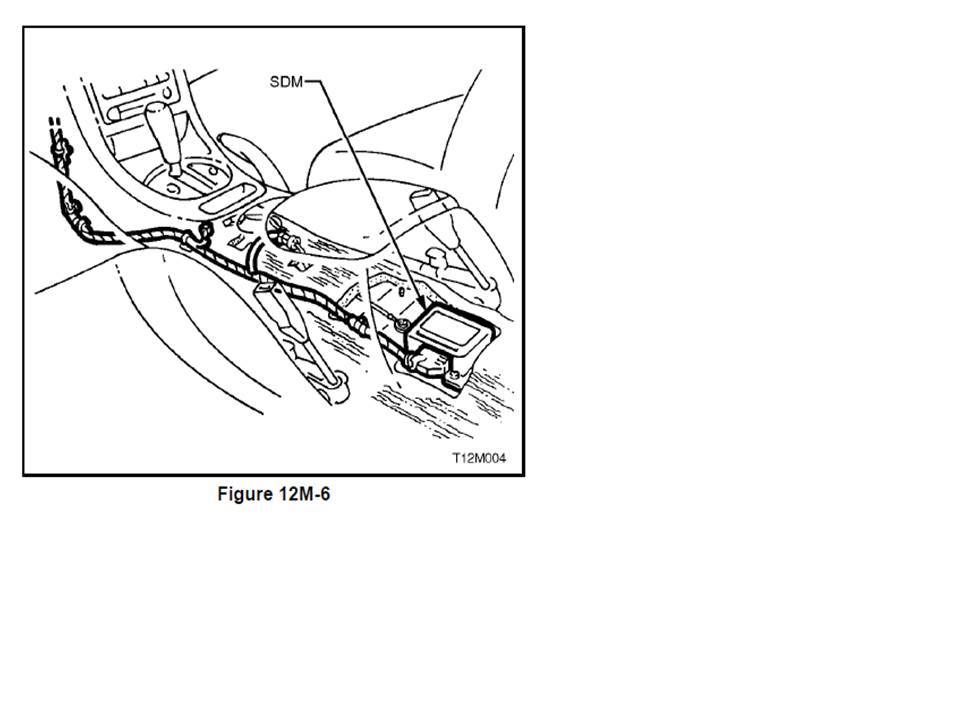 SDM

T12M004

Figure 12M-6